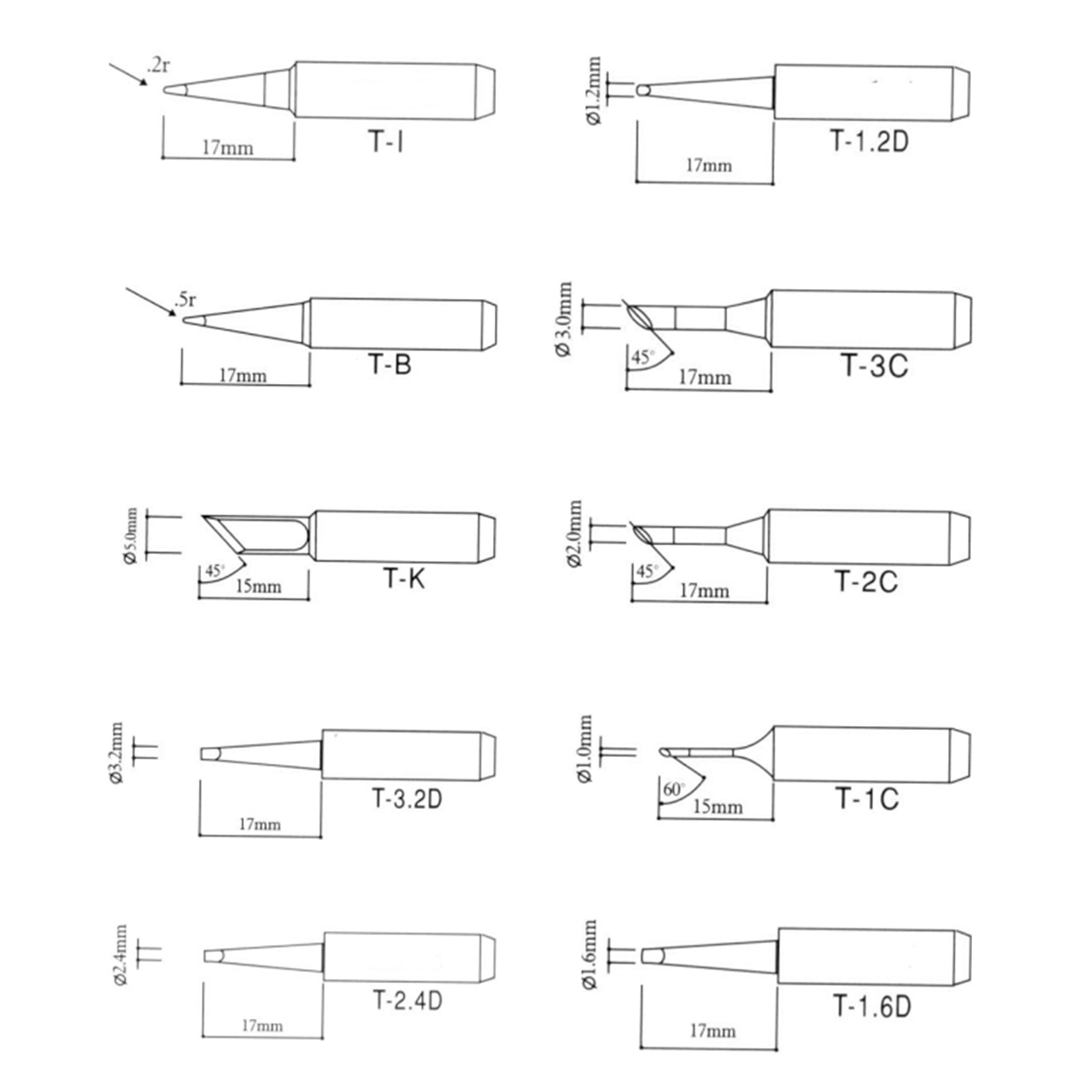 .2r
17mm
T-I

Ø1.2mm
17mm
T-1.2D

.5r
17mm
T-B

Ø 3.0mm
45°
17mm
T-3C

Ø5.0mm
45°
15mm
T-K

Ø2.0mm
45°
17mm
T-2C

Ø3.2mm
17mm
T-3.2D

Ø1.0mm
60°
15mm
T-1C

Ø2.4mm
17mm
T-2.4D

Ø1.6mm
17mm
T-1.6D